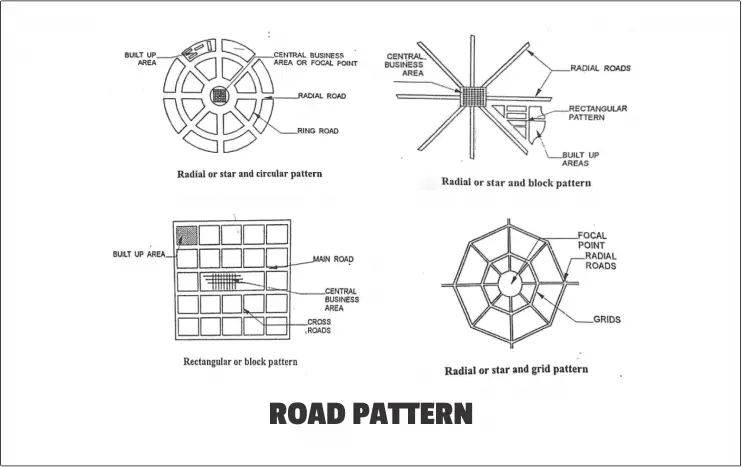 BUILT UP AREA

CENTRAL BUSINESS AREA OR FOCAL POINT

RADIAL ROAD

RING ROAD

Radial or star and circular pattern

CENTRAL BUSINESS AREA

RADIAL ROADS

RECTANGULAR PATTERN

BUILT UP AREAS

Radial or star and block pattern

BUILT UP AREA

MAIN ROAD

CENTRAL BUSINESS AREA

CROSS ROADS

Rectangular or block pattern

FOCAL POINT

RADIAL ROADS

GRIDS

Radial or star and grid pattern

ROAD PATTERN